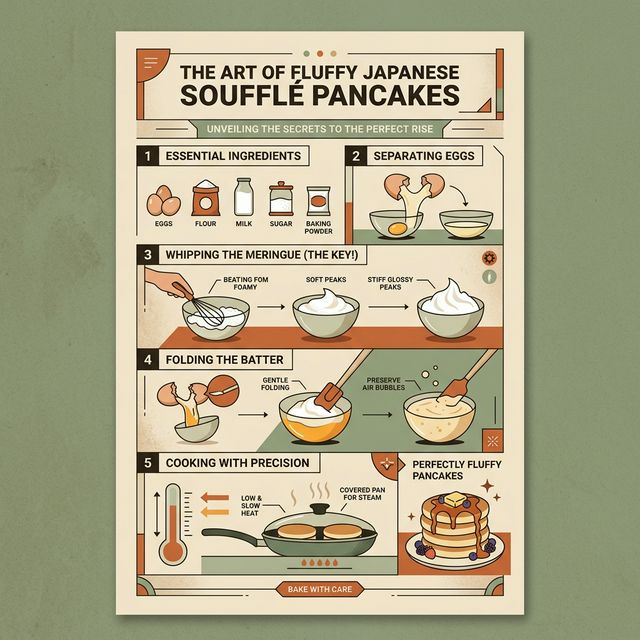 THE ART OF FLUFFY JAPANESE SOUFFLÉ PANCAKES

UNVEILING THE SECRETS TO THE PERFECT RISE

1 ESSENTIAL INGREDIENTS

EGGS FLOUR MILK SUGAR BAKING POWDER

2 SEPARATING EGGS

3 WHIPPING THE MERINGUE (THE KEY!)

BEATING FOM FOAMY

SOFT PEAKS

STIFF GLOSSY PEAKS

4 FOLDING THE BATTER

GENTLE FOLDING

PRESERVE AIR BUBBLES

5 COOKING WITH PRECISION

LOW & SLOW HEAT

COVERED PAN FOR STEAM

PERFECTLY FLUFFY PANCAKES

BAKE WITH CARE